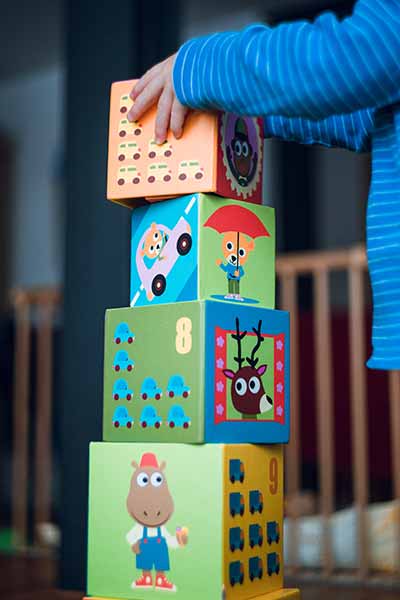 8

9